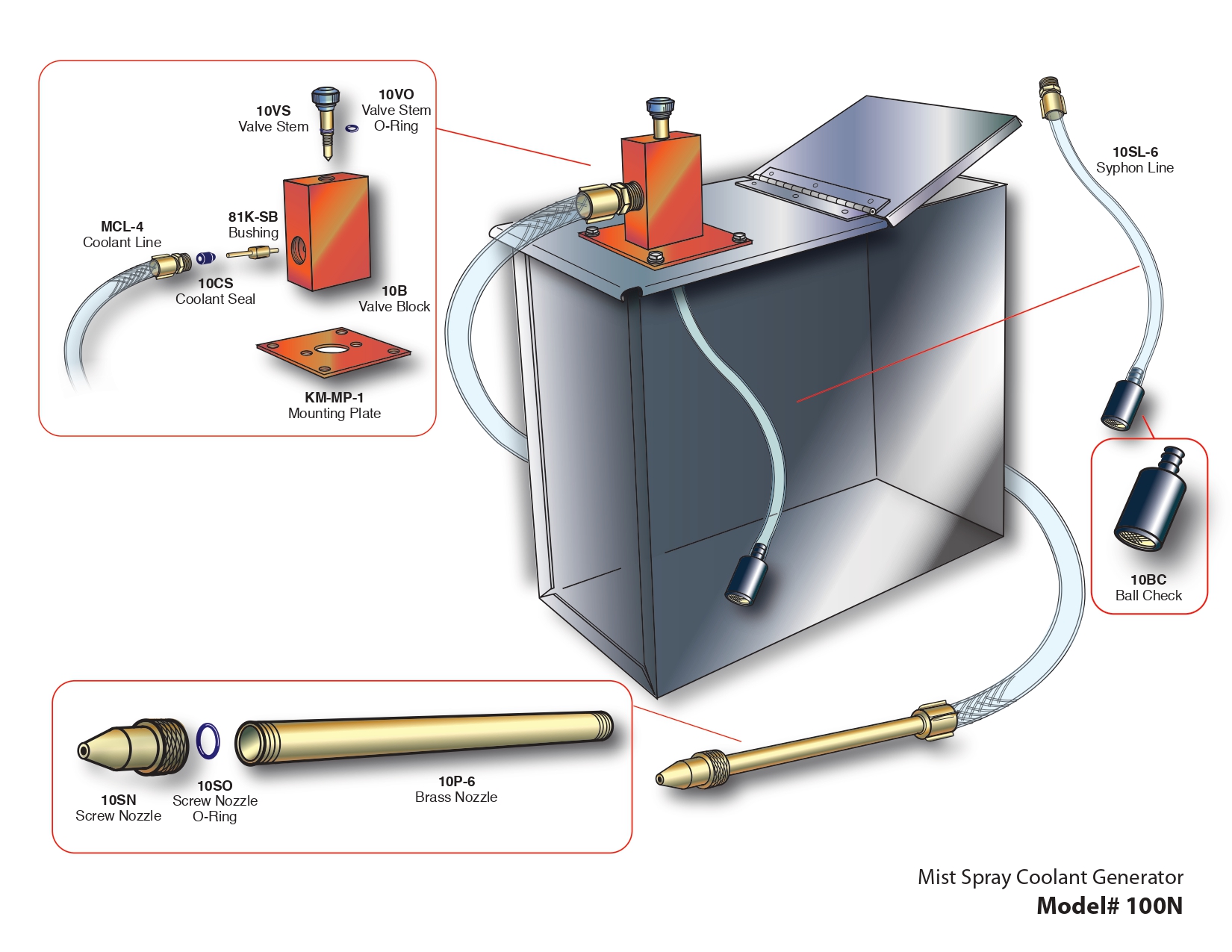 10VS
Valve Stem

10VO
Valve Stem
O-Ring

MCL-4
Coolant Line

81K-SB
Bushing

10CS
Coolant Seal

10B
Valve Block

KM-MP-1
Mounting Plate

10SL-6
Syphon Line

10BC
Ball Check

10SN
Screw Nozzle

10SO
Screw Nozzle
O-Ring

10P-6
Brass Nozzle

Mist Spray Coolant Generator
Model# 100N